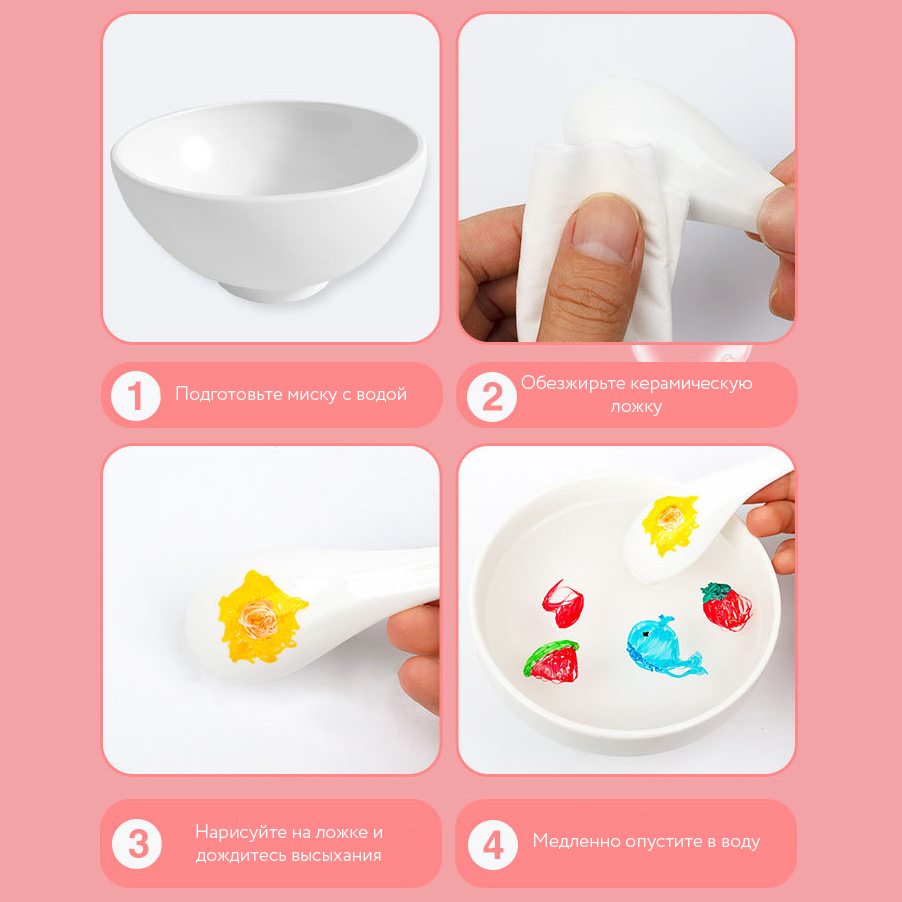 1 Подготовьте миску с водой

2 Обезжирьте керамическую ложку

3 Нарисуйте на ложке и дождитесь высыхания

4 Медленно опустите в воду