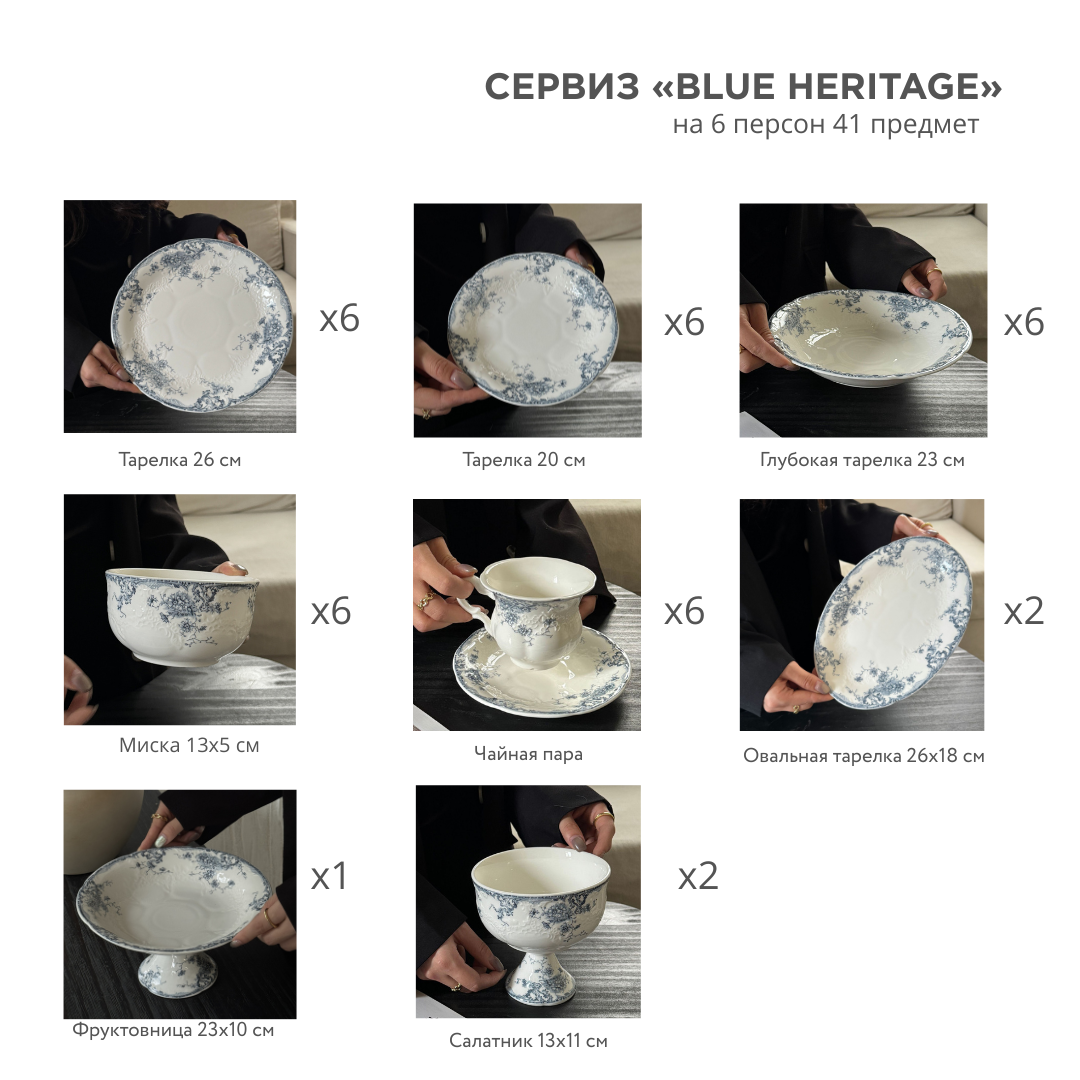 СЕРВИЗ «BLUE HERITAGE»
на 6 персон 41 предмет

x6
Тарелка 26 см

x6
Тарелка 20 см

x6
Глубокая тарелка 23 см

x6
Миска 13x5 см

x6
Чайная пара

x2
Овальная тарелка 26x18 см

x1
Фруктовница 23x10 см

x2
Салатник 13x11 см