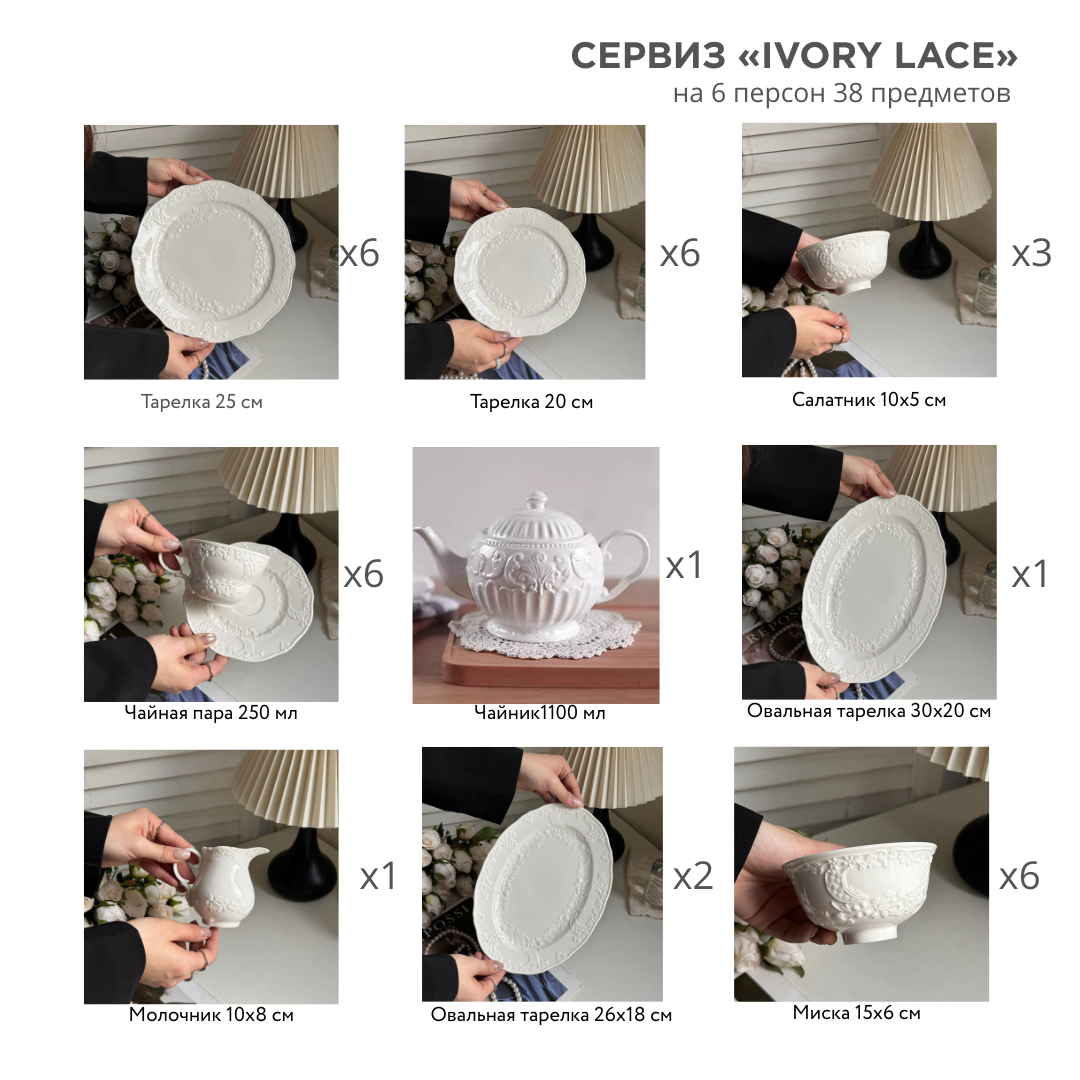 СЕРВИЗ «IVORY LACE»
на 6 персон 38 предметов

x6
Тарелка 25 см

x6
Тарелка 20 см

x3
Салатник 10x5 см

x6
Чайная пара 250 мл

x1
Чайник1100 мл

x1
Овальная тарелка 30x20 см

x1
Молочник 10x8 см

x2
Овальная тарелка 26x18 см

x6
Миска 15x6 см